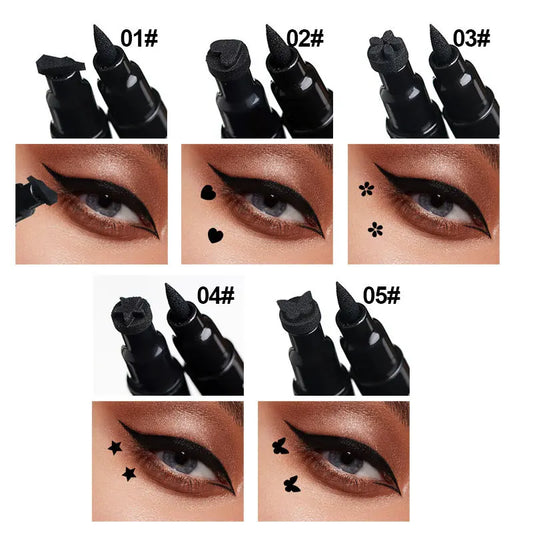 01#

02#

03#

04#

05#